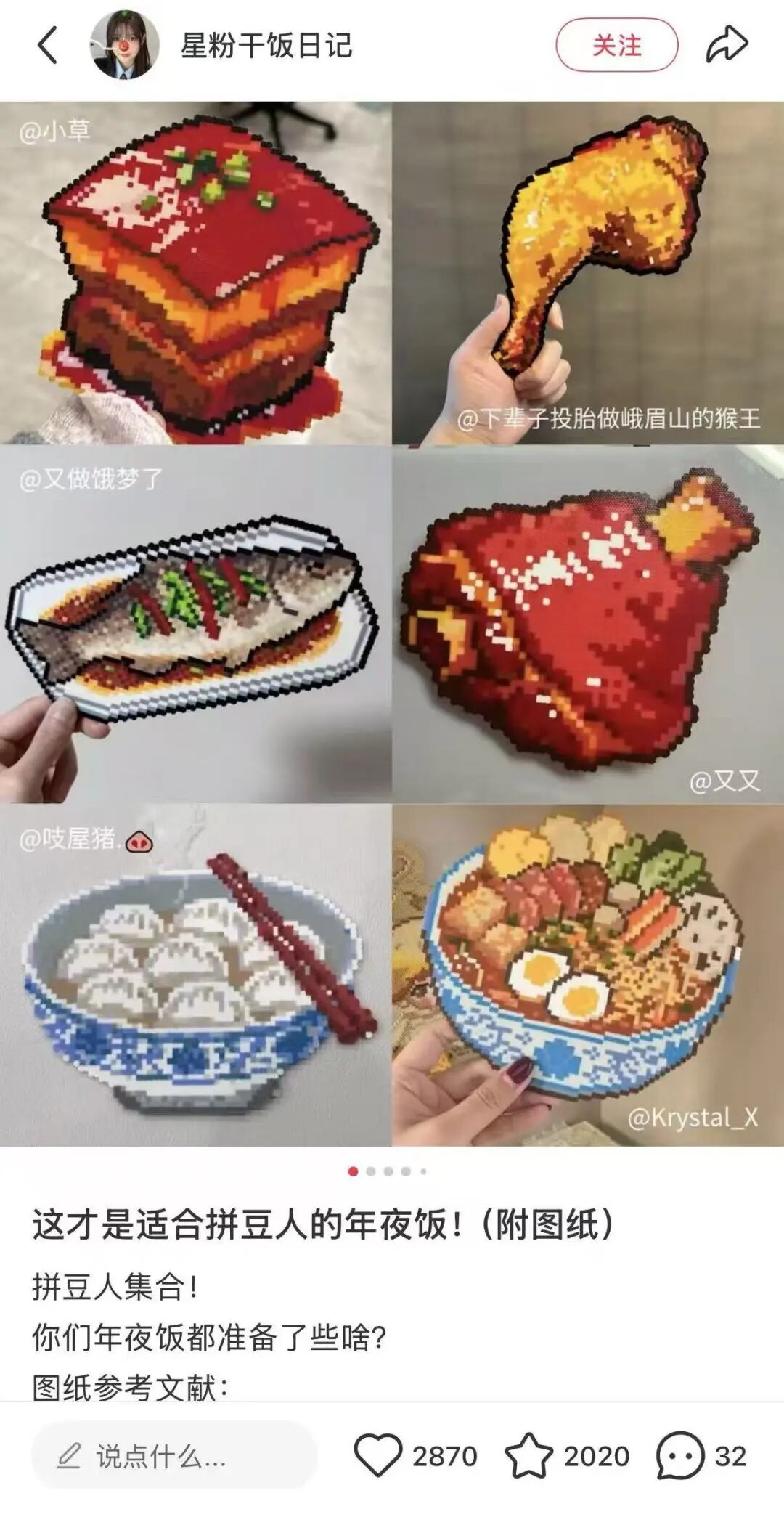 星粉干饭日记

关注

@小草

@下辈子投胎做峨眉山的猴王

@又做饿梦了

@又又

@吱屋猪.

@Krystal_X

这才是适合拼豆人的年夜饭！（附图纸）

拼豆人集合！
你们年夜饭都准备了些啥？
图纸参考文献：

说点什么...

2870

2020

32